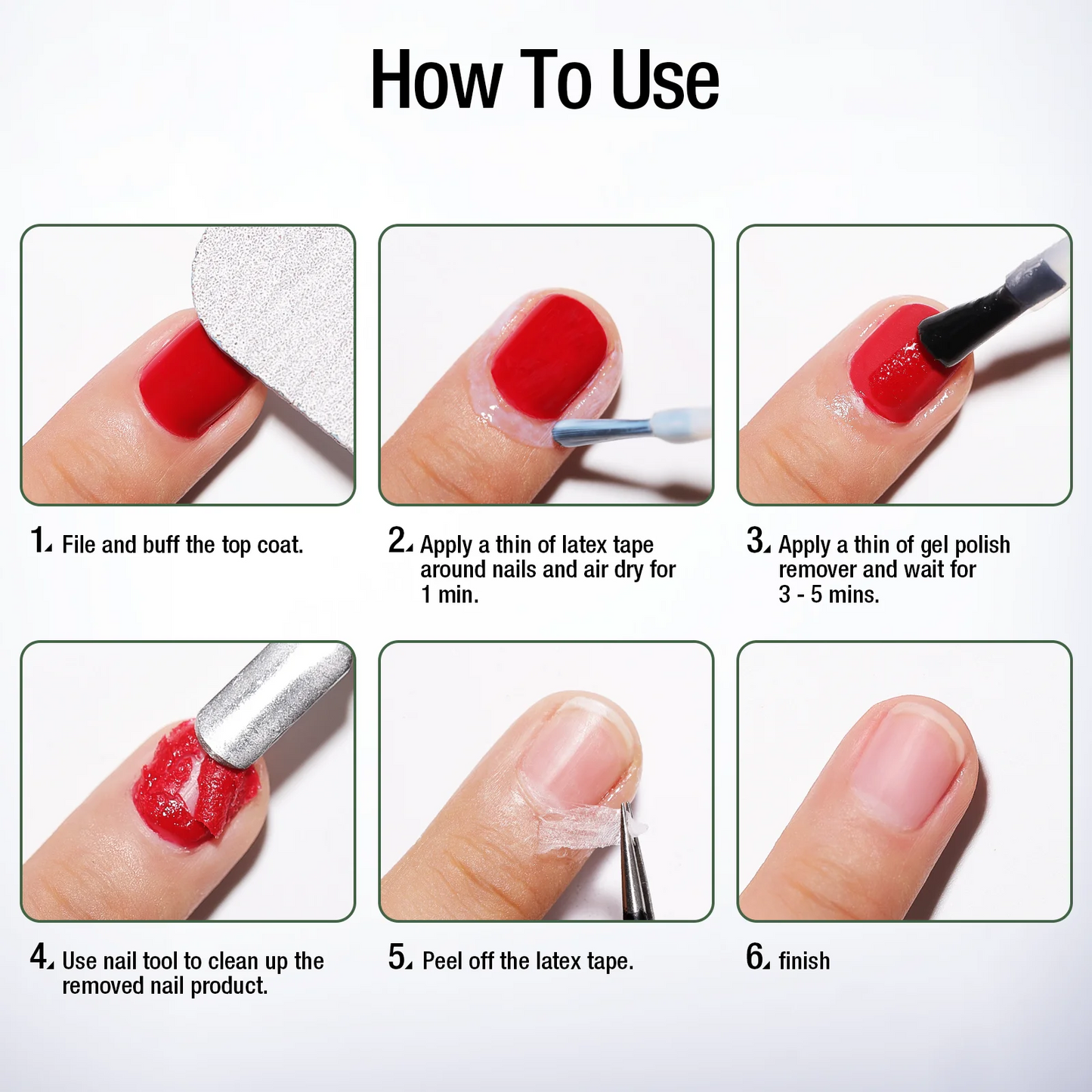 How To Use

1. File and buff the top coat.

2. Apply a thin of latex tape around nails and air dry for 1 min.

3. Apply a thin of gel polish remover and wait for 3 - 5 mins.

4. Use nail tool to clean up the removed nail product.

5. Peel off the latex tape.

6. finish