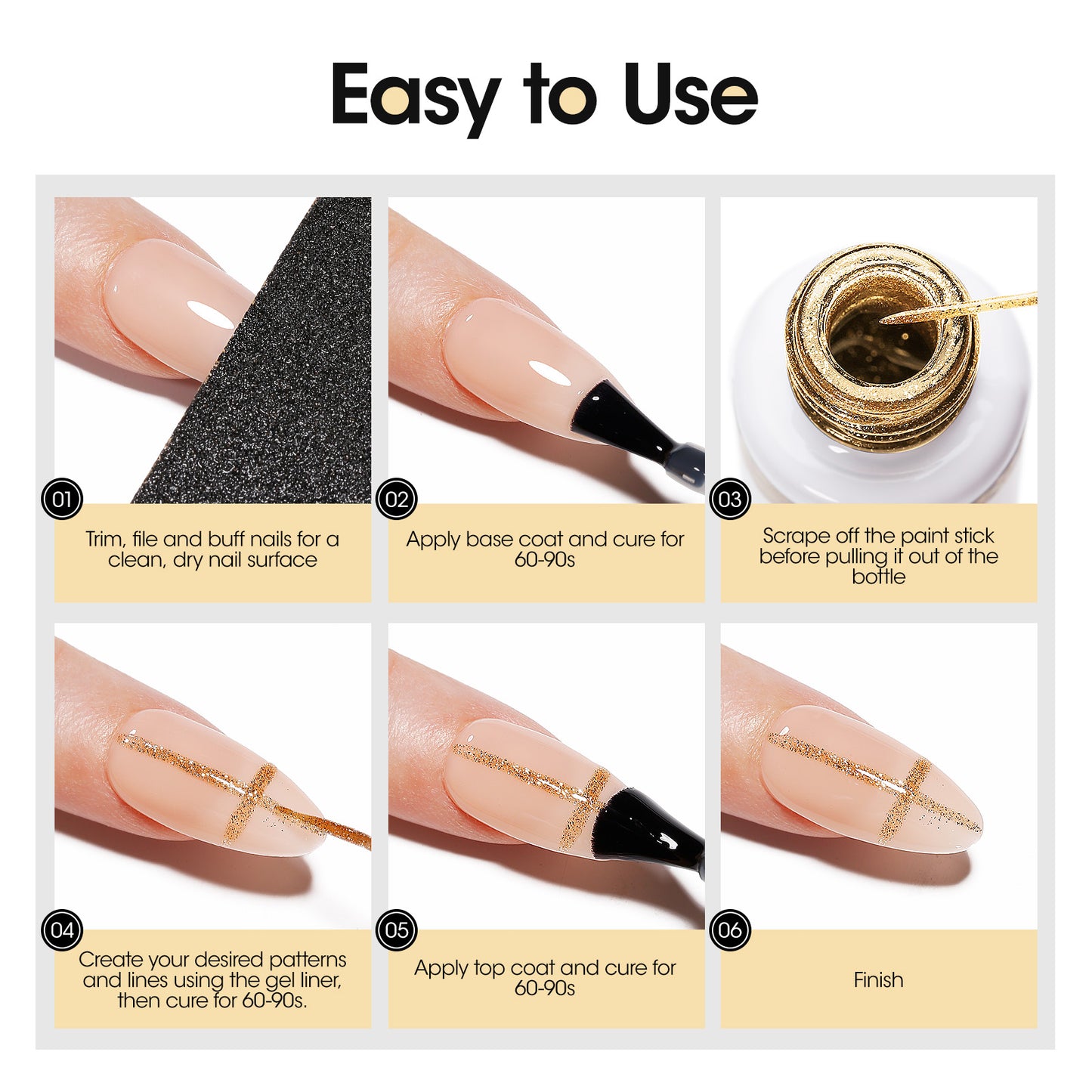 Easy to Use

01

Trim, file and buff nails for a clean, dry nail surface

02

Apply base coat and cure for 60-90s

03

Scrape off the paint stick before pulling it out of the bottle

04

Create your desired patterns and lines using the gel liner, then cure for 60-90s.

05

Apply top coat and cure for 60-90s

06

Finish