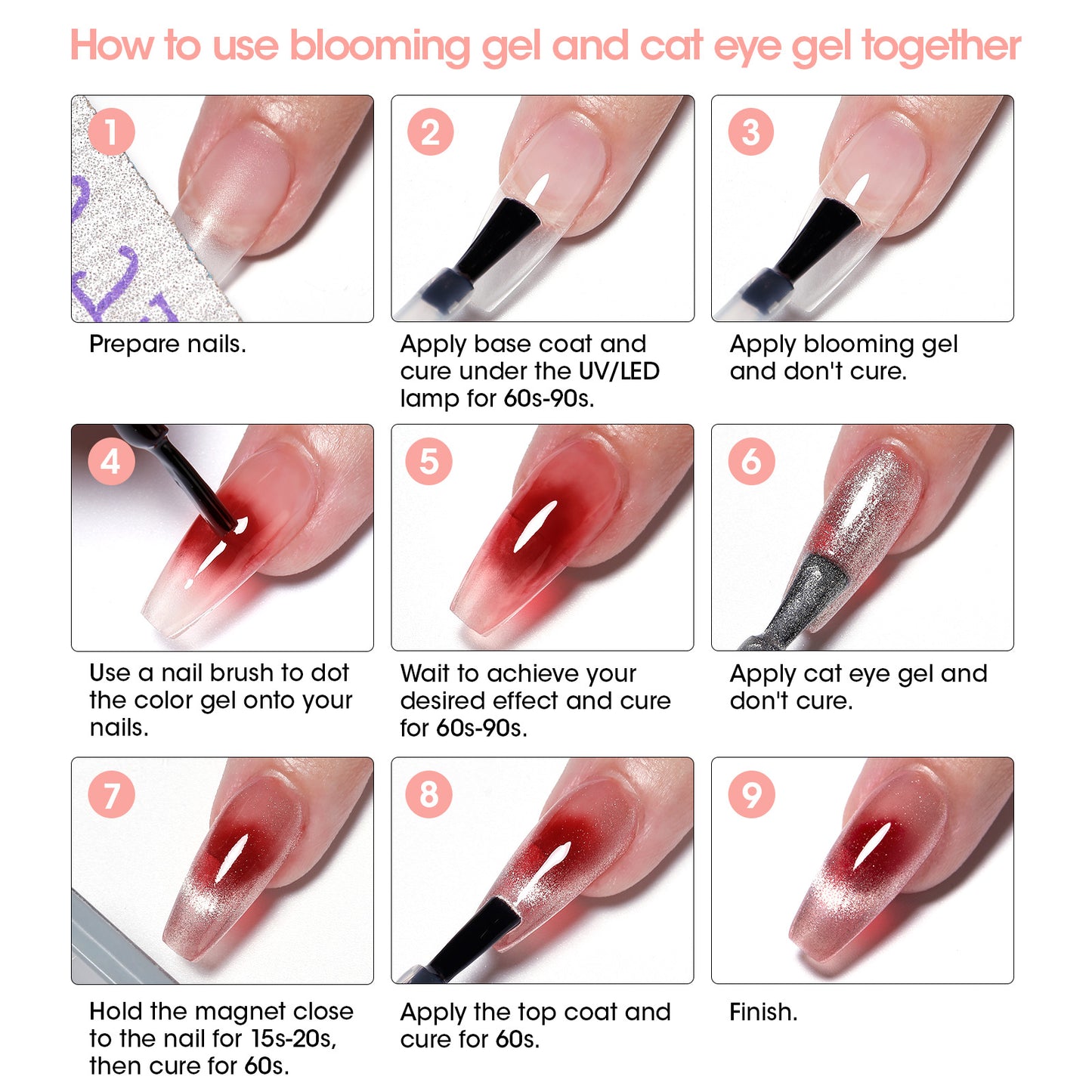 How to use blooming gel and cat eye gel together

1
Prepare nails.

2
Apply base coat and cure under the UV/LED lamp for 60s-90s.

3
Apply blooming gel and don't cure.

4
Use a nail brush to dot the color gel onto your nails.

5
Wait to achieve your desired effect and cure for 60s-90s.

6
Apply cat eye gel and don't cure.

7
Hold the magnet close to the nail for 15s-20s, then cure for 60s.

8
Apply the top coat and cure for 60s.

9
Finish.