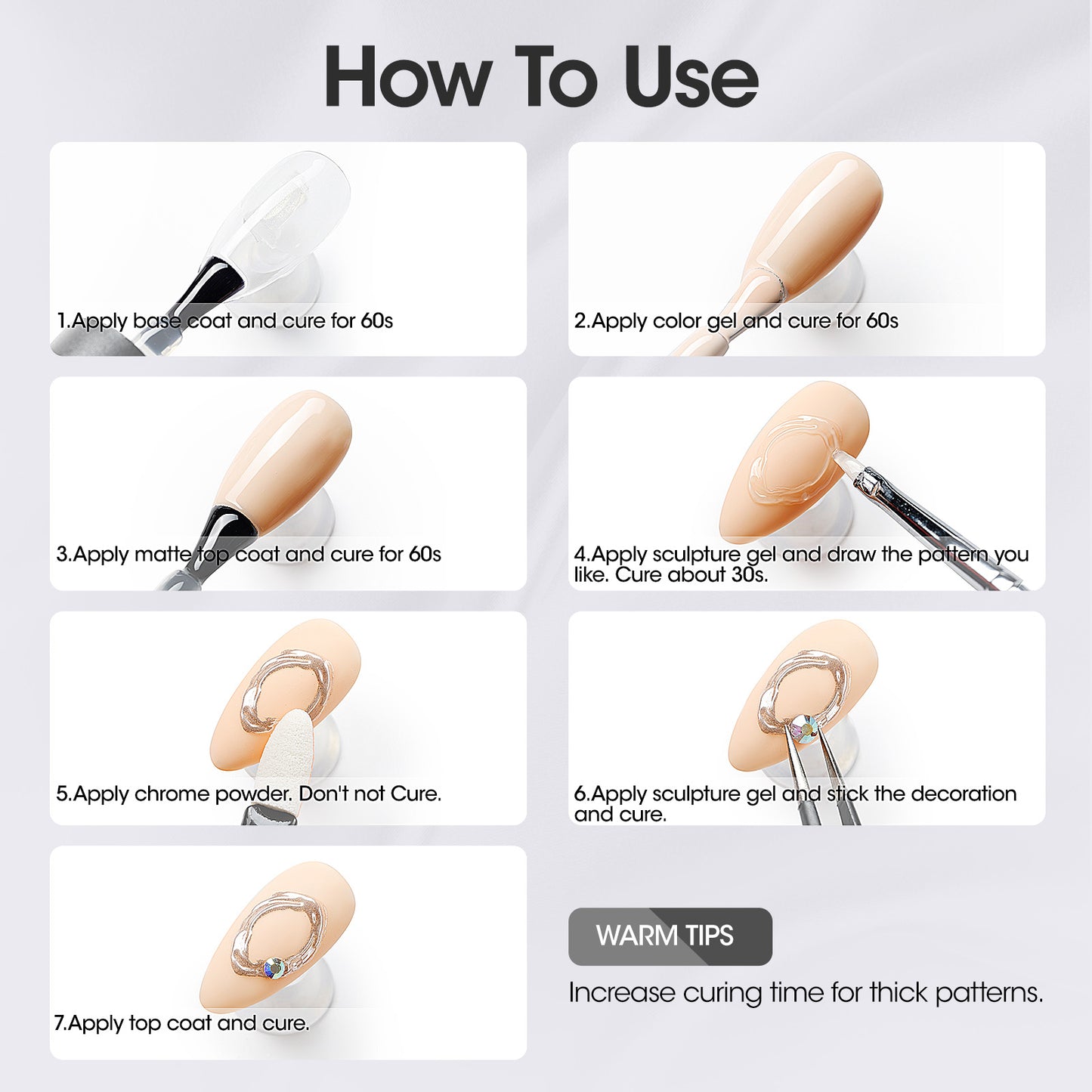 How To Use

1.Apply base coat and cure for 60s

2.Apply color gel and cure for 60s

3.Apply matte top coat and cure for 60s

4.Apply sculpture gel and draw the pattern you like. Cure about 30s.

5.Apply chrome powder. Don't not Cure.

6.Apply sculpture gel and stick the decoration and cure.

7.Apply top coat and cure.

WARM TIPS

Increase curing time for thick patterns.