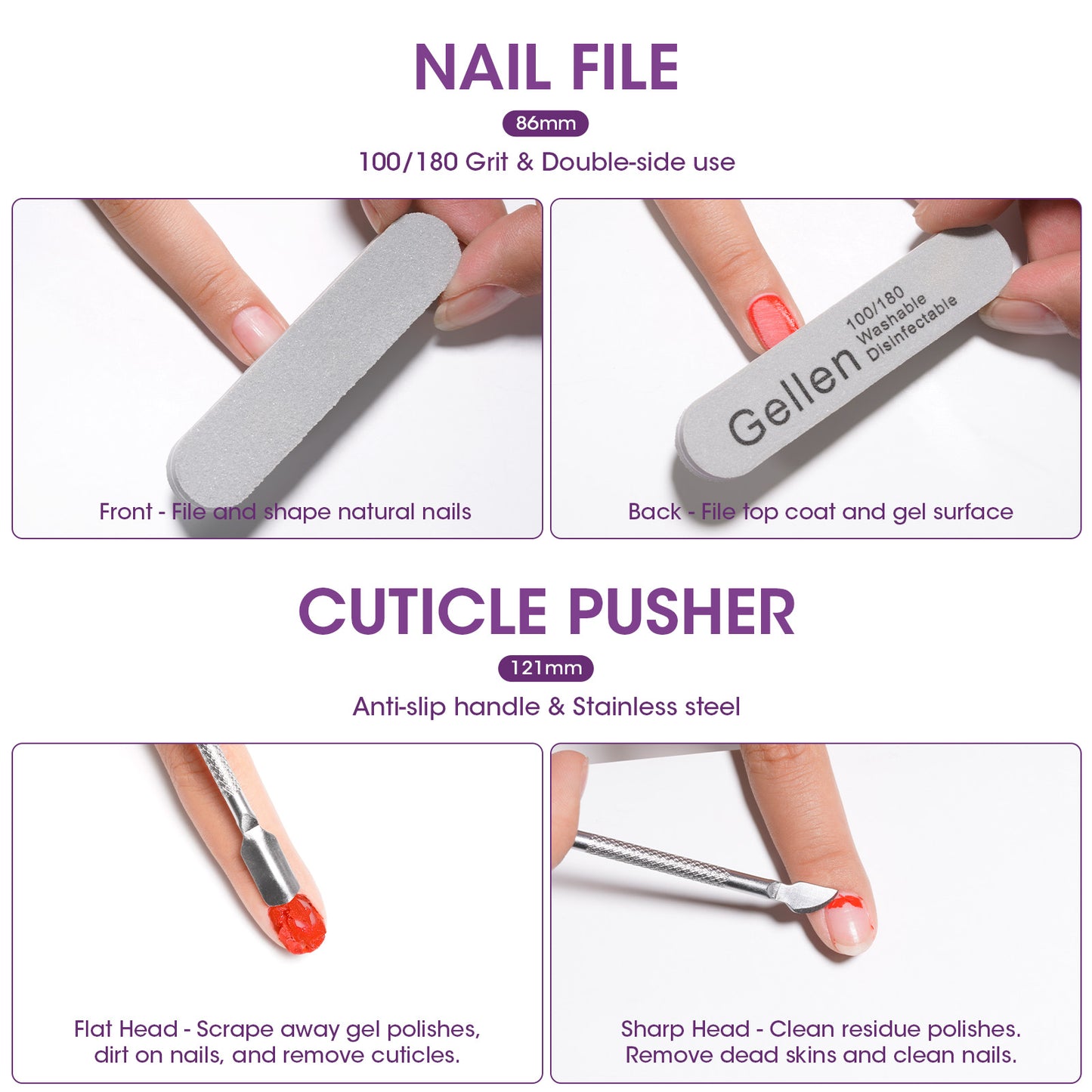 NAIL FILE

86mm

100/180 Grit & Double-side use

Front - File and shape natural nails

Gellen 100/180 Washable Disinfectable

Back - File top coat and gel surface

CUTICLE PUSHER

121mm

Anti-slip handle & Stainless steel

Flat Head - Scrape away gel polishes, dirt on nails, and remove cuticles.

Sharp Head - Clean residue polishes. Remove dead skins and clean nails.