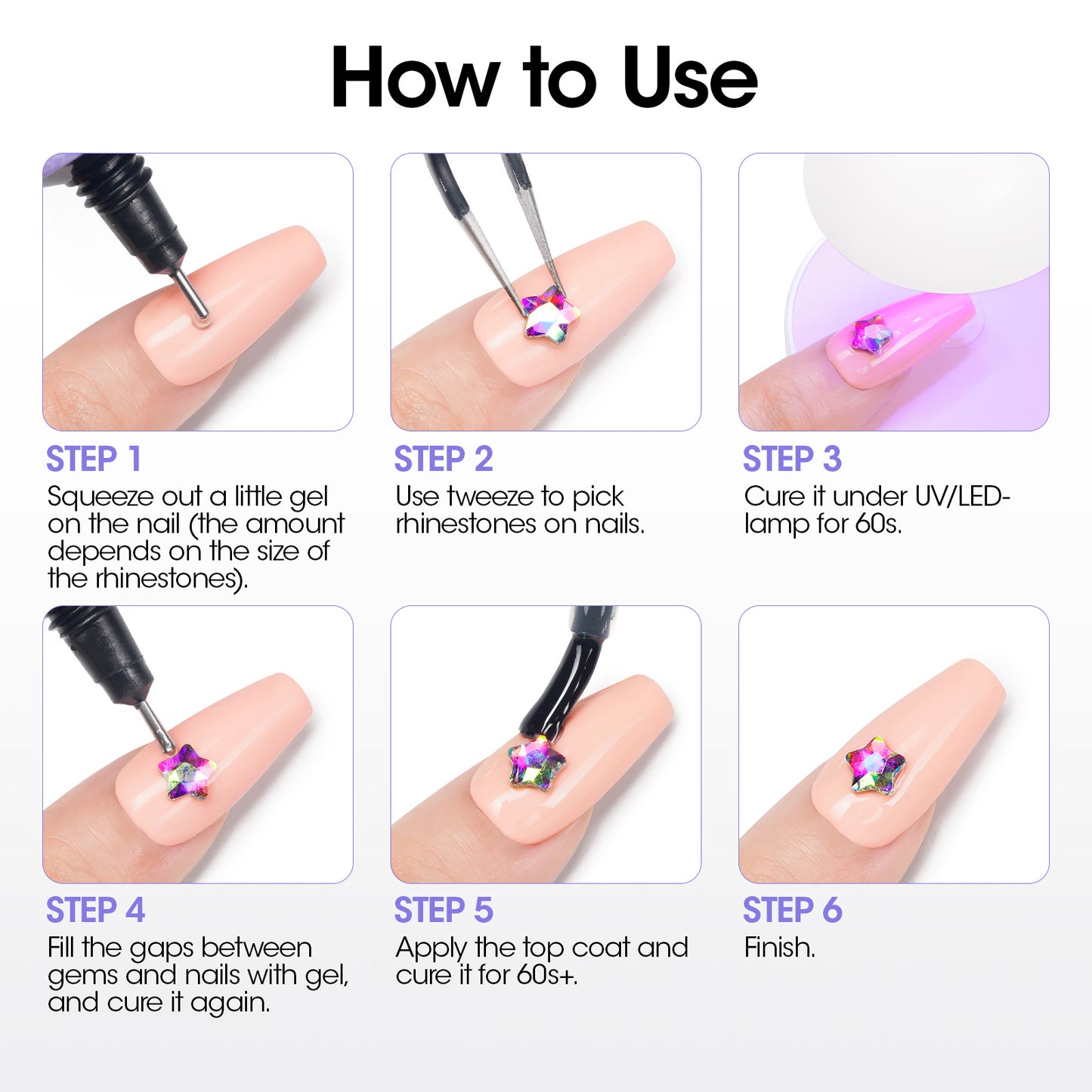 How to Use

STEP 1
Squeeze out a little gel on the nail (the amount depends on the size of the rhinestones).

STEP 2
Use tweeze to pick rhinestones on nails.

STEP 3
Cure it under UV/LED-lamp for 60s.

STEP 4
Fill the gaps between gems and nails with gel, and cure it again.

STEP 5
Apply the top coat and cure it for 60s+.

STEP 6
Finish.