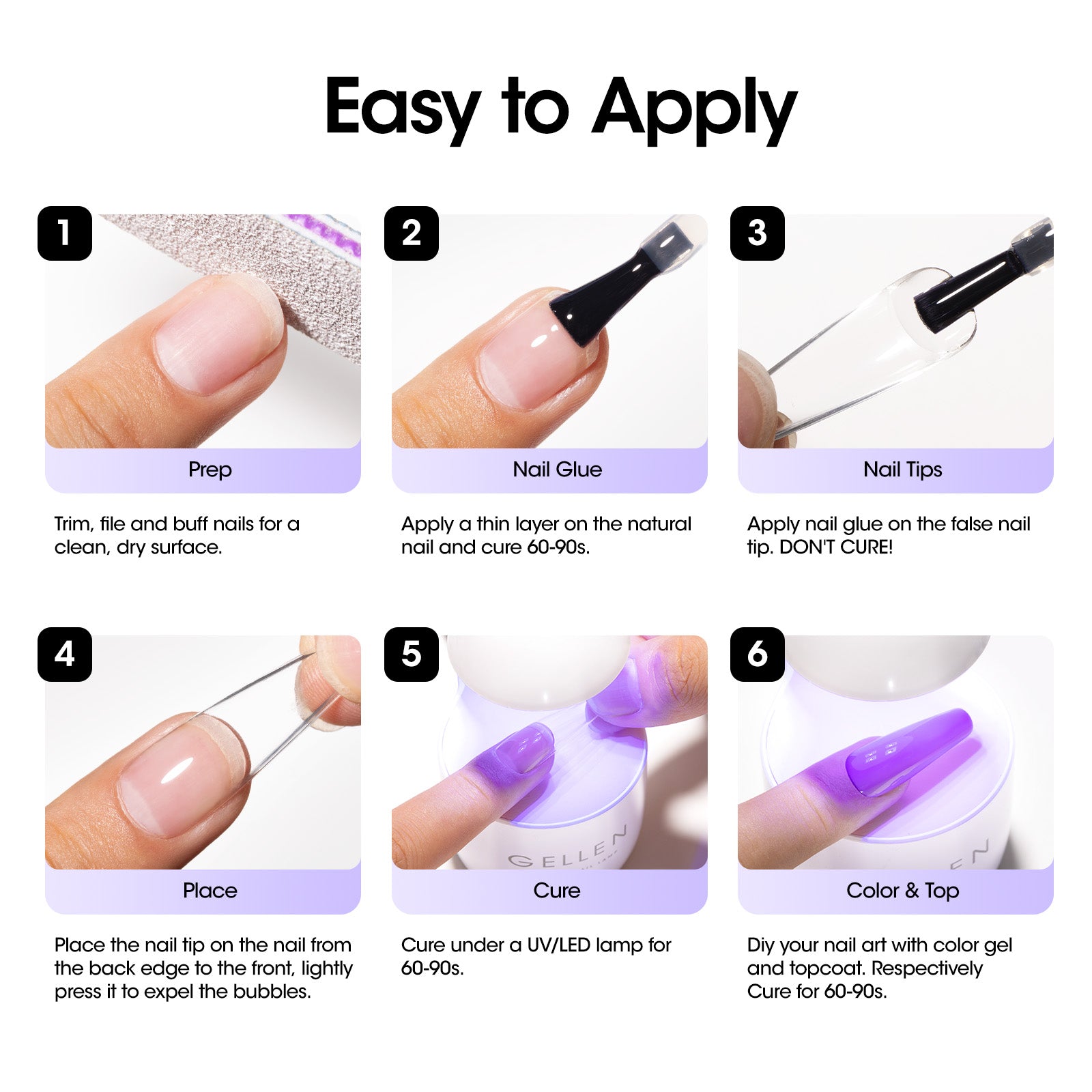 Easy to Apply

1

Prep

Trim, file and buff nails for a clean, dry surface.

2

Nail Glue

Apply a thin layer on the natural nail and cure 60-90s.

3

Nail Tips

Apply nail glue on the false nail tip. DON'T CURE!

4

Place

Place the nail tip on the nail from the back edge to the front, lightly press it to expel the bubbles.

5

GELLEN

Cure

Cure under a UV/LED lamp for 60-90s.

6

Color & Top

Diy your nail art with color gel and topcoat. Respectively Cure for 60-90s.