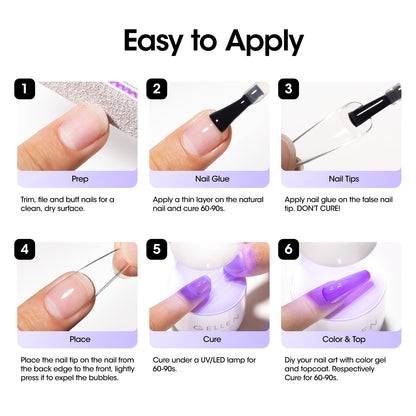 Easy to Apply

1

Prep

Trim, file and buff nails for a clean, dry surface.

2

Nail Glue

Apply a thin layer on the natural nail and cure 60-90s.

3

Nail Tips

Apply nail glue on the false nail tip. DON'T CURE!

4

Place

Place the nail tip on the nail from the back edge to the front, lightly press it to expel the bubbles.

5

GELLEN

Cure

Cure under a UV/LED lamp for 60-90s.

6

Color & Top

Diy your nail art with color gel and topcoat. Respectively Cure for 60-90s.